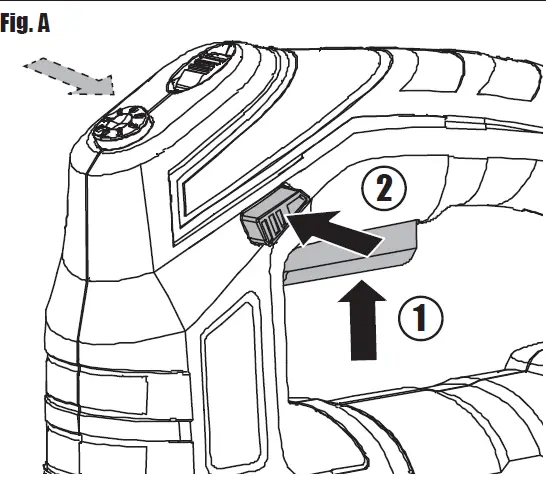 Fig. A

2

1