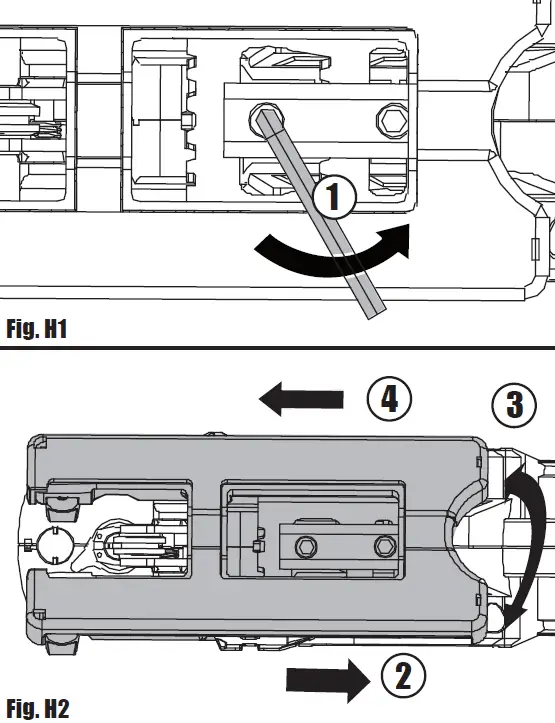 1

Fig. H1

4

3

2

Fig. H2