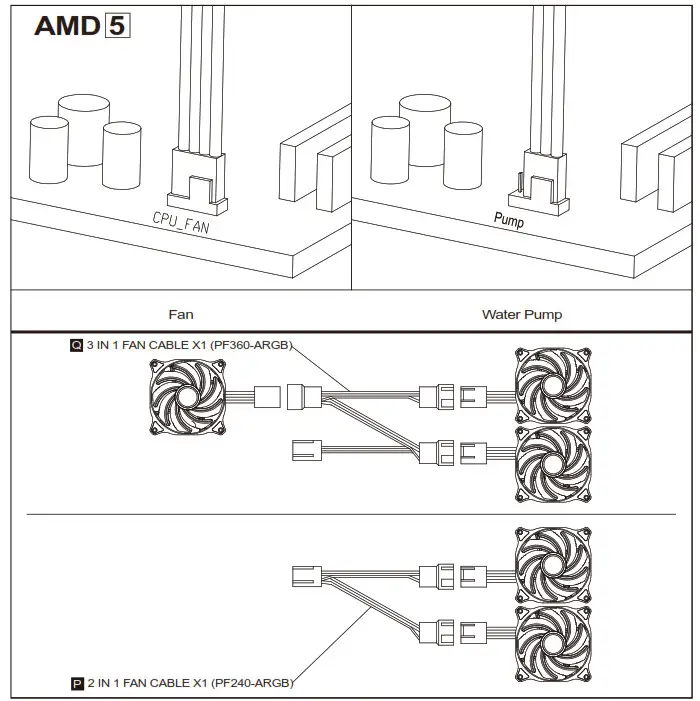 AMD 5

CPU_FAN

Pump

Fan

Water Pump

Q 3 IN 1 FAN CABLE X1 (PF360-ARGB)

P 2 IN 1 FAN CABLE X1 (PF240-ARGB)