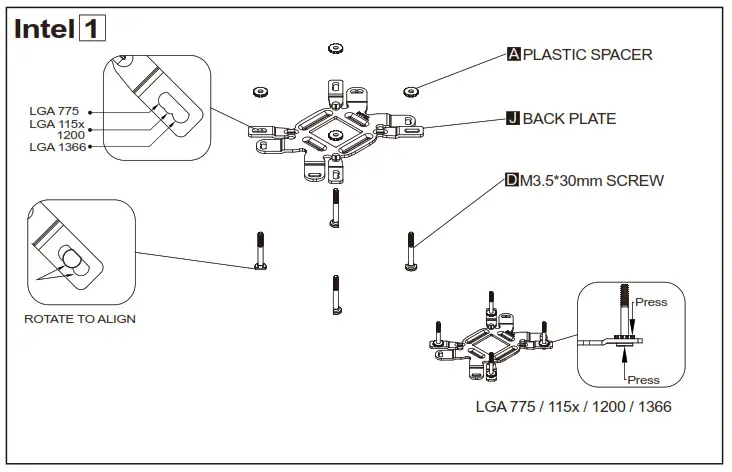 Intel 1

LGA 775
LGA 115x
1200
LGA 1366

A PLASTIC SPACER

J BACK PLATE

D M3.5*30mm SCREW

ROTATE TO ALIGN

Press

Press

LGA 775 / 115x / 1200 / 1366