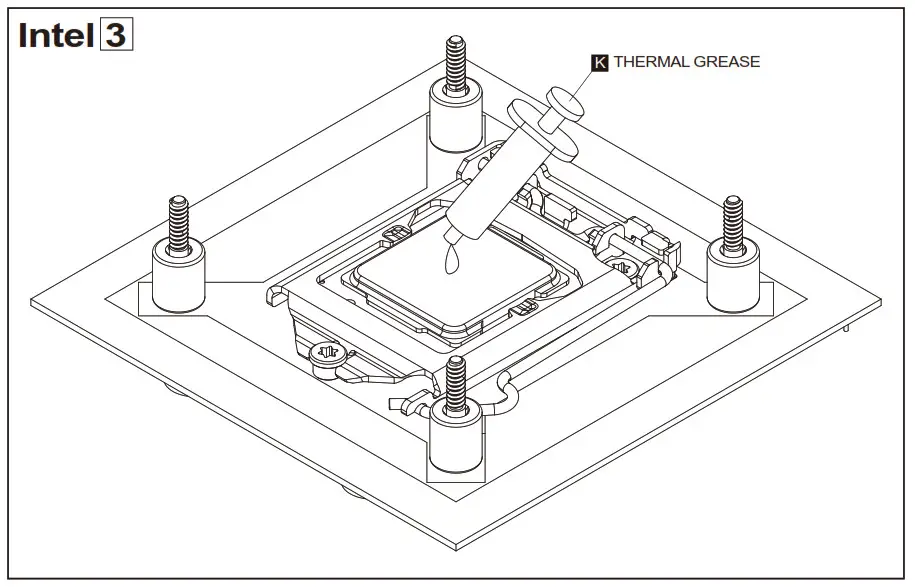 Intel 3

K THERMAL GREASE