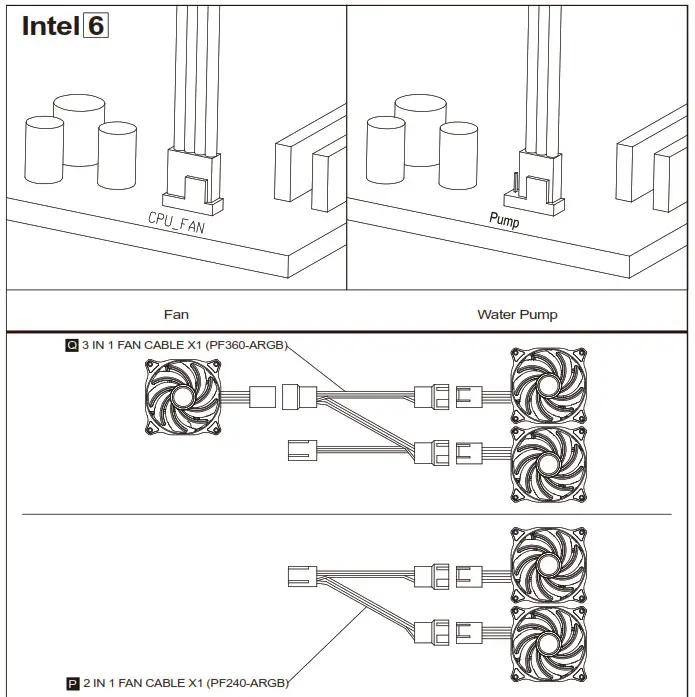 Intel 6

CPU_FAN

Pump

Fan

Water Pump

Q 3 IN 1 FAN CABLE X1 (PF360-ARGB)

P 2 IN 1 FAN CABLE X1 (PF240-ARGB)