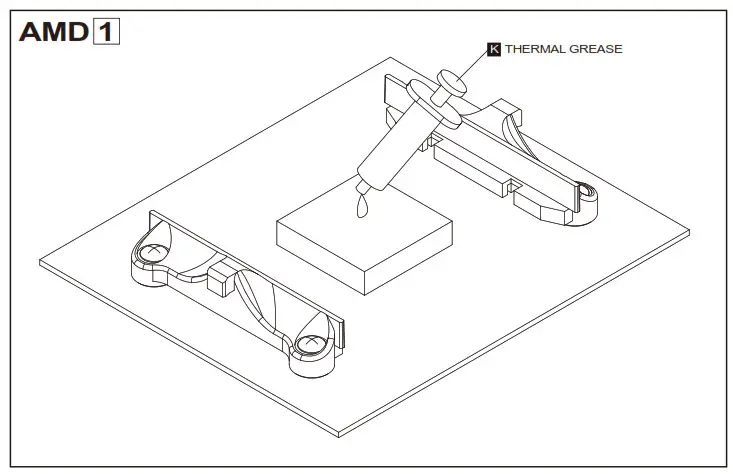 AMD 1

K THERMAL GREASE