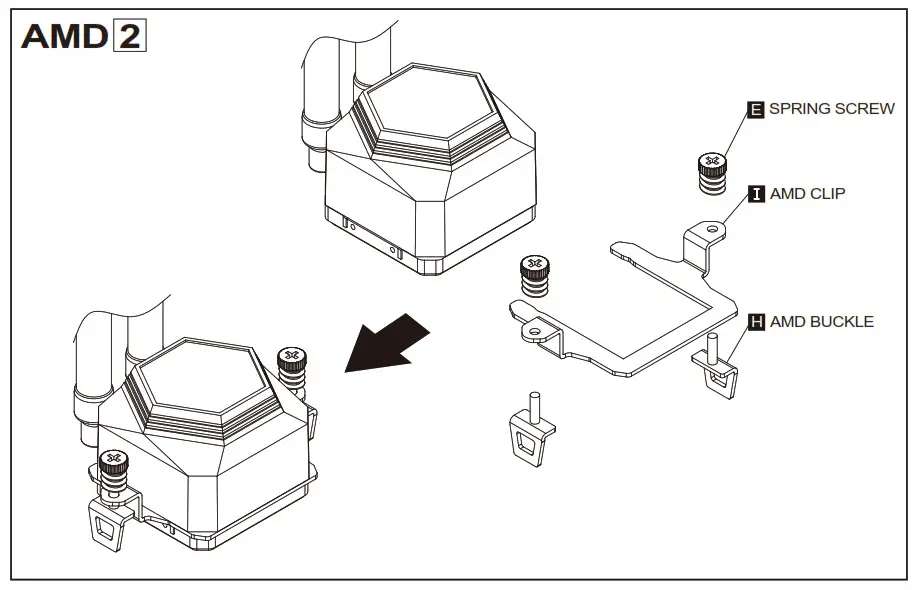 AMD 2

E SPRING SCREW

I AMD CLIP

H AMD BUCKLE