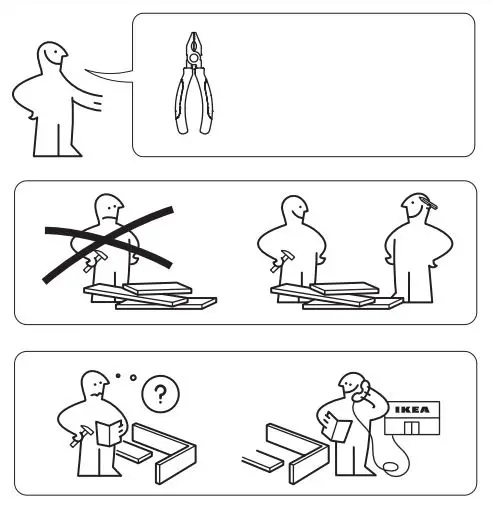 ?

IKEA