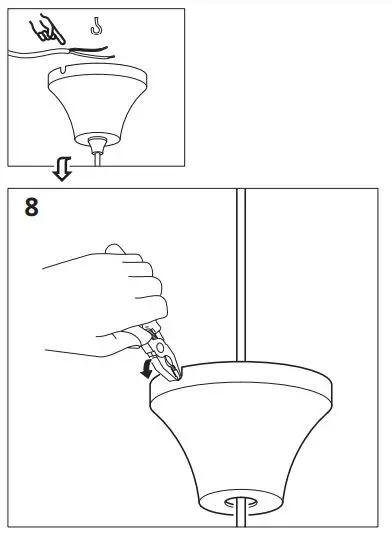 8