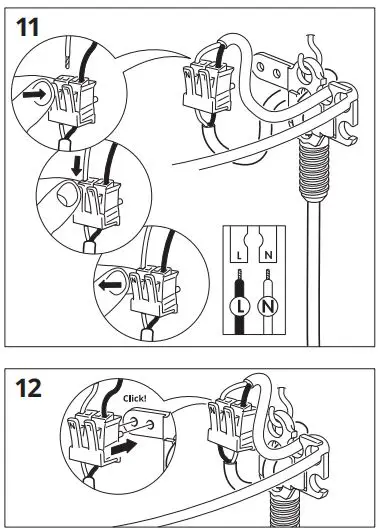 11

L N

L N

12

Click!