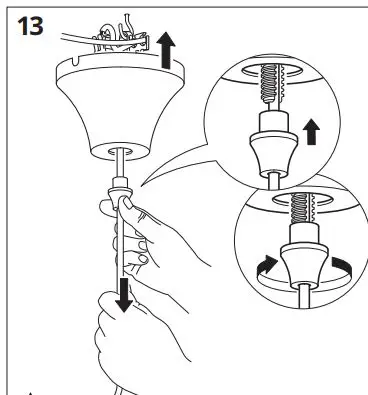 13