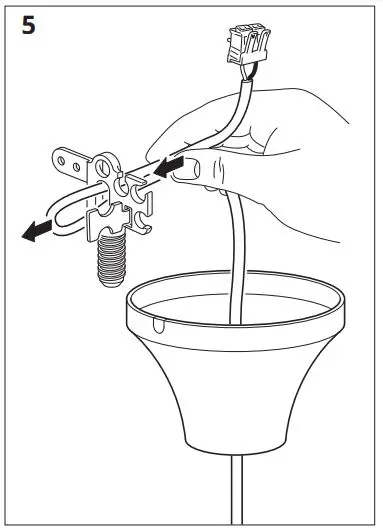 5