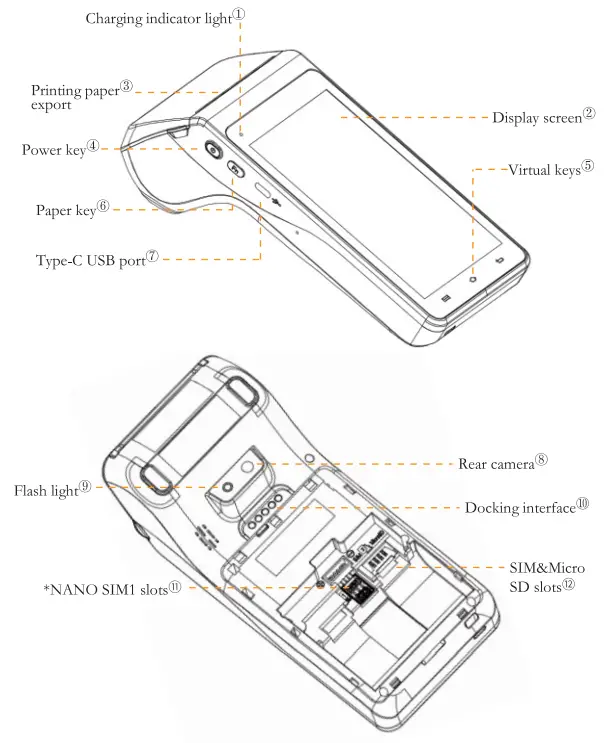 Charging indicator light①

Printing paper③ export

Display screen②

Power key④

Virtual keys⑤

Paper key⑥

Type-C USB port⑦

Rear camera⑧

Flash light⑨

Docking interface⑩

SIM&Micro SD slots⑫

*NANO SIM1 slots⑪