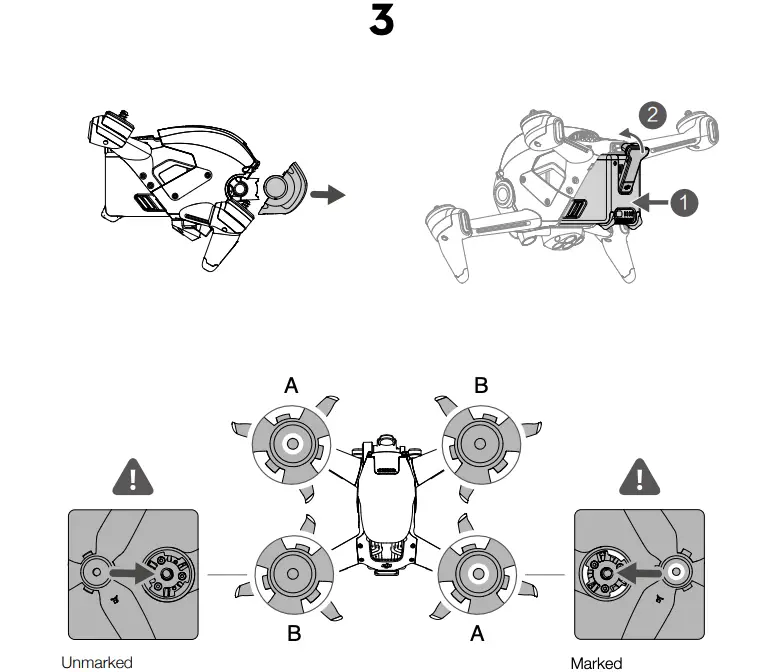 3

2

1

A

B

B

A

Unmarked

Marked