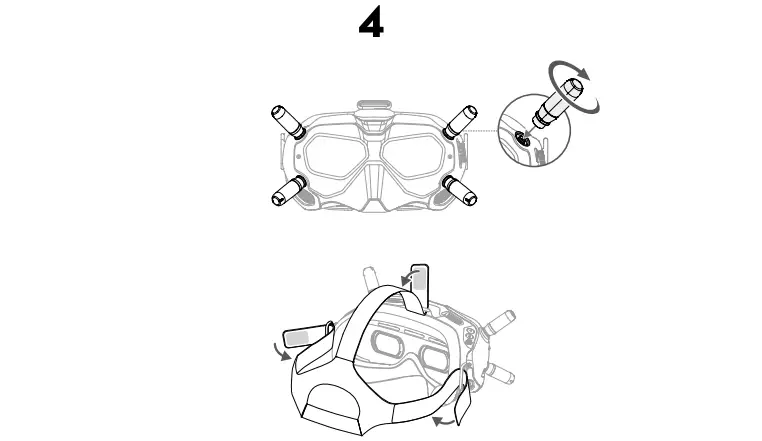 4