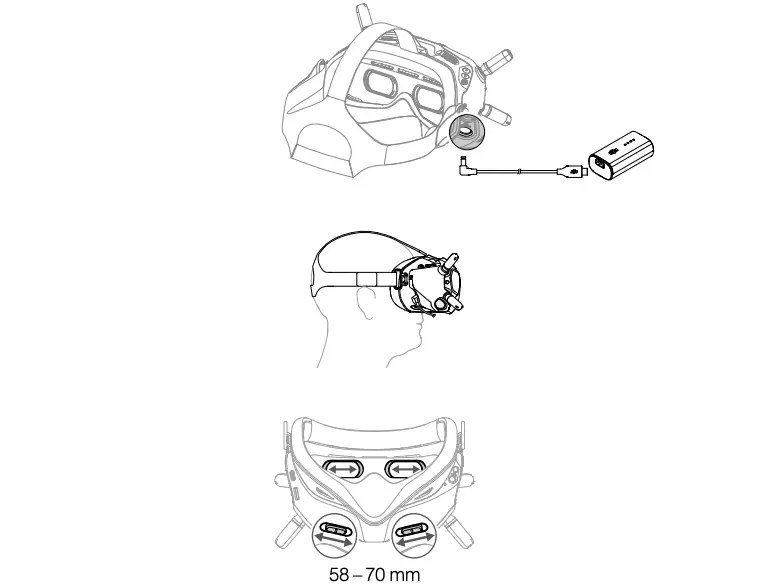 58 – 70 mm