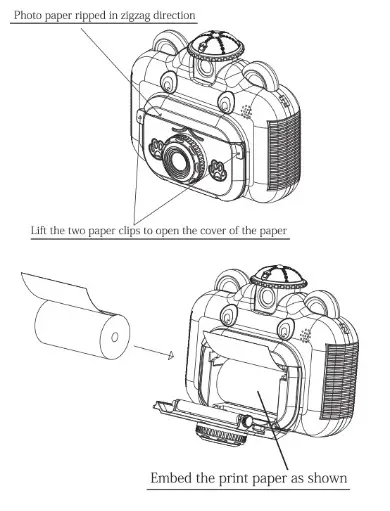 Photo paper ripped in zigzag direction

Lift the two paper clips to open the cover of the paper

Embed the print paper as shown