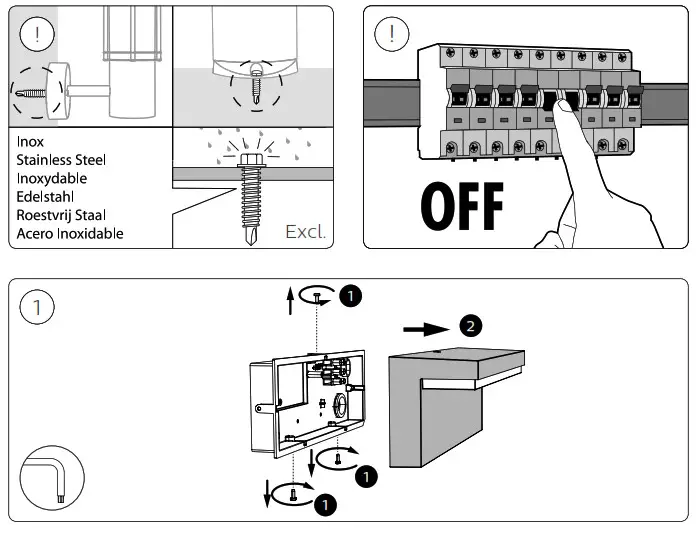 !

Inox
Stainless Steel
Inoxydable
Edelstahl
Roestvrij Staal
Acero Inoxidable

Excl.

!

OFF

1

1

2

1

1