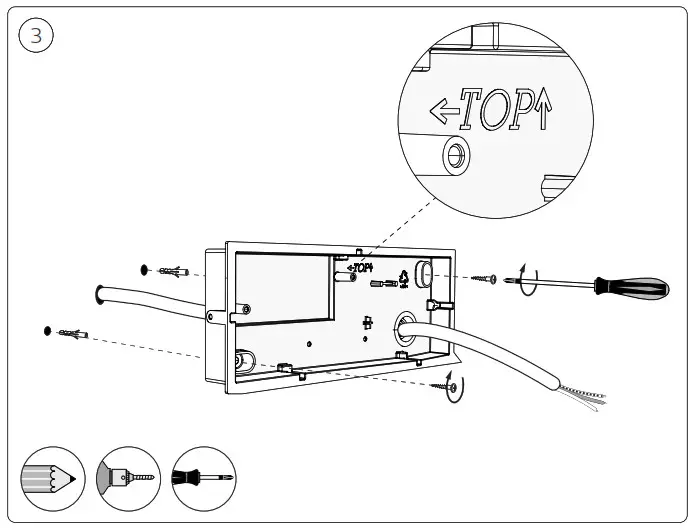 3

←TOP↑

←TOP↑