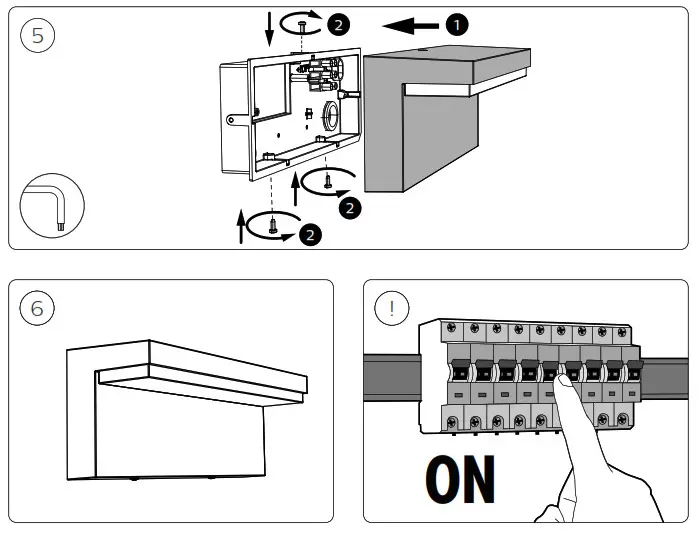 5

2

1

2

2

6

!

ON