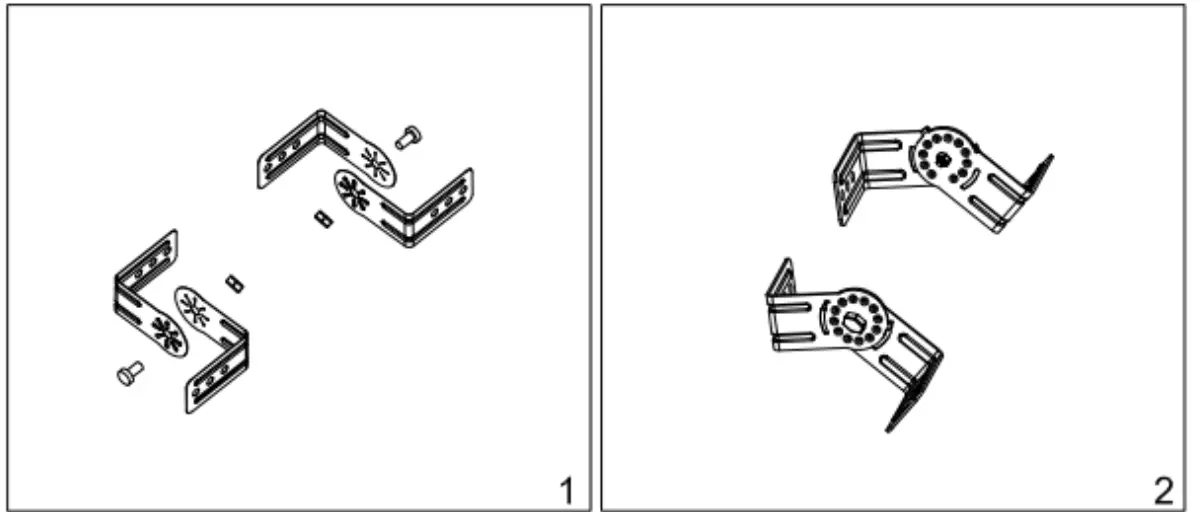 1

2