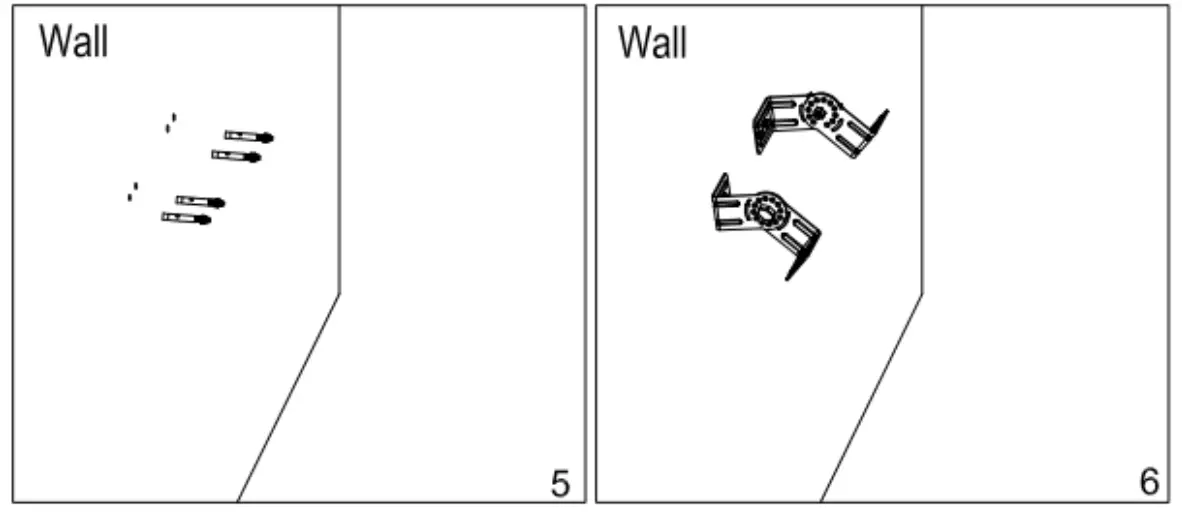 Wall

5

Wall

6