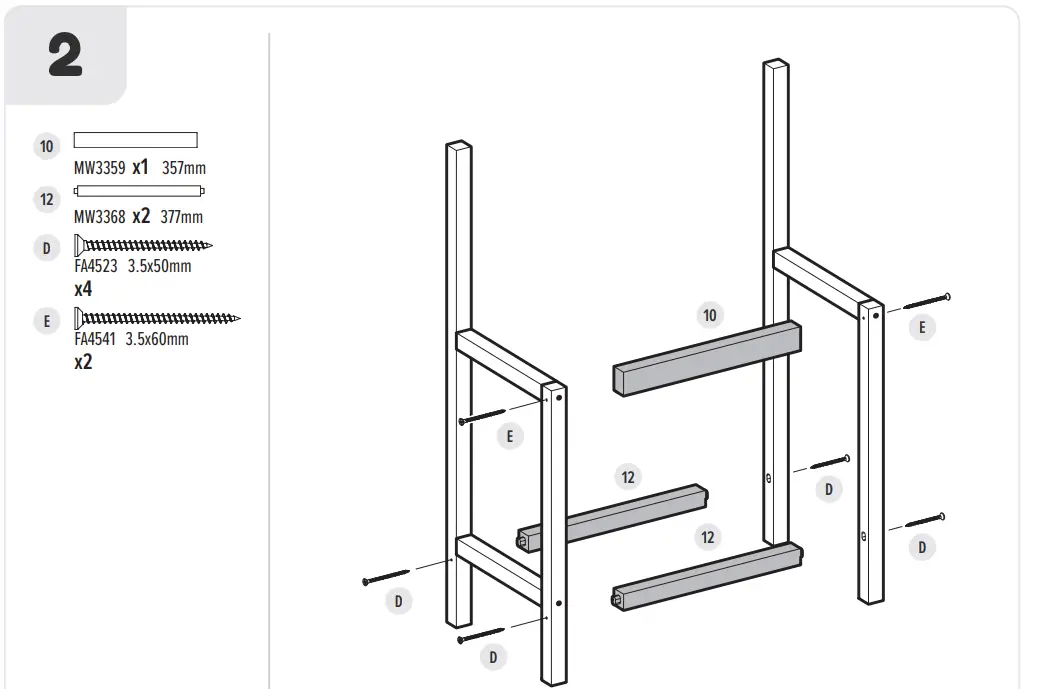 2

10
MW3359 x1 357mm
12
MW3368 x2 377mm
D
FA4523 3.5x50mm
x4
E
FA4541 3.5x60mm
x2

10
E
E
12
D
12
D
D
D