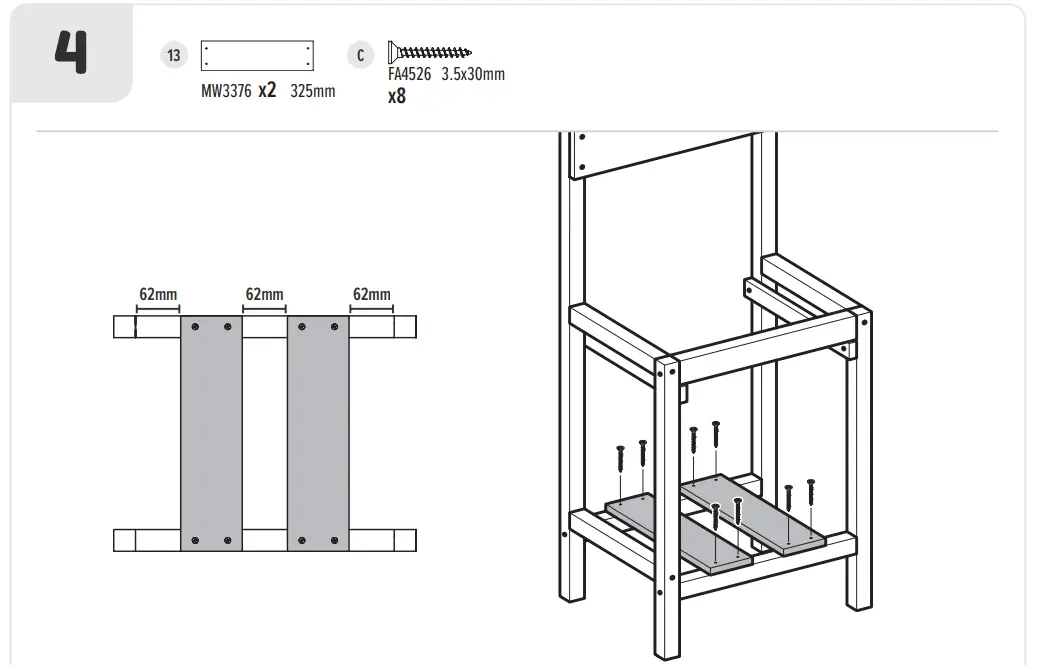 4

13

MW3376 x2 325mm

C

FA4526 3.5x30mm
x8

62mm 62mm 62mm