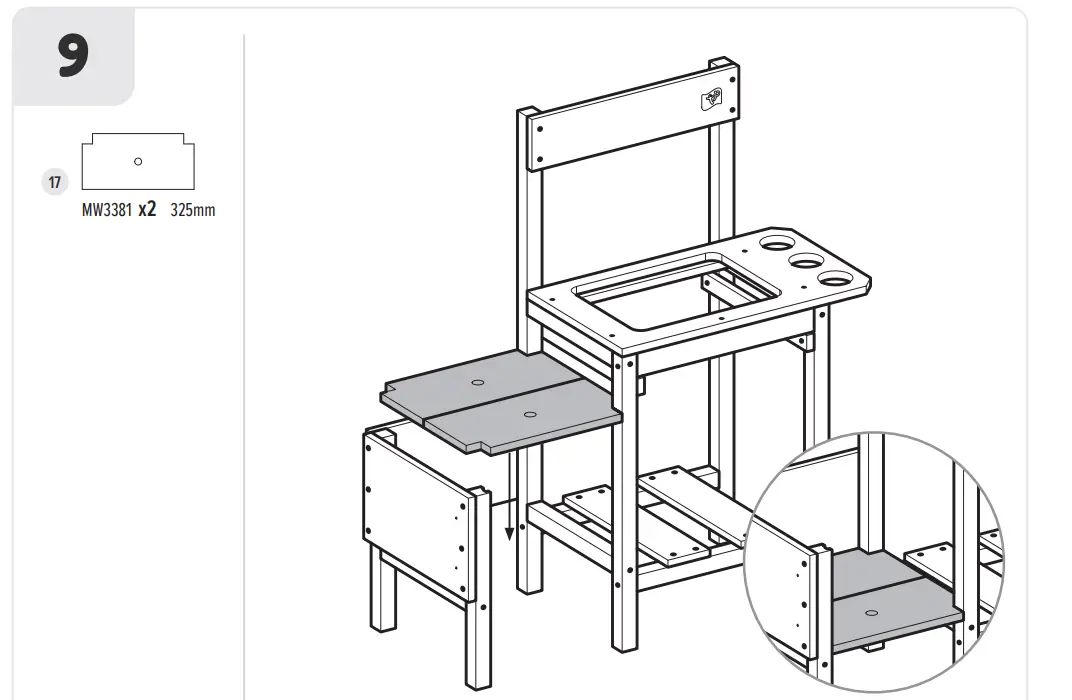 9

17

MW3381 x2 325mm