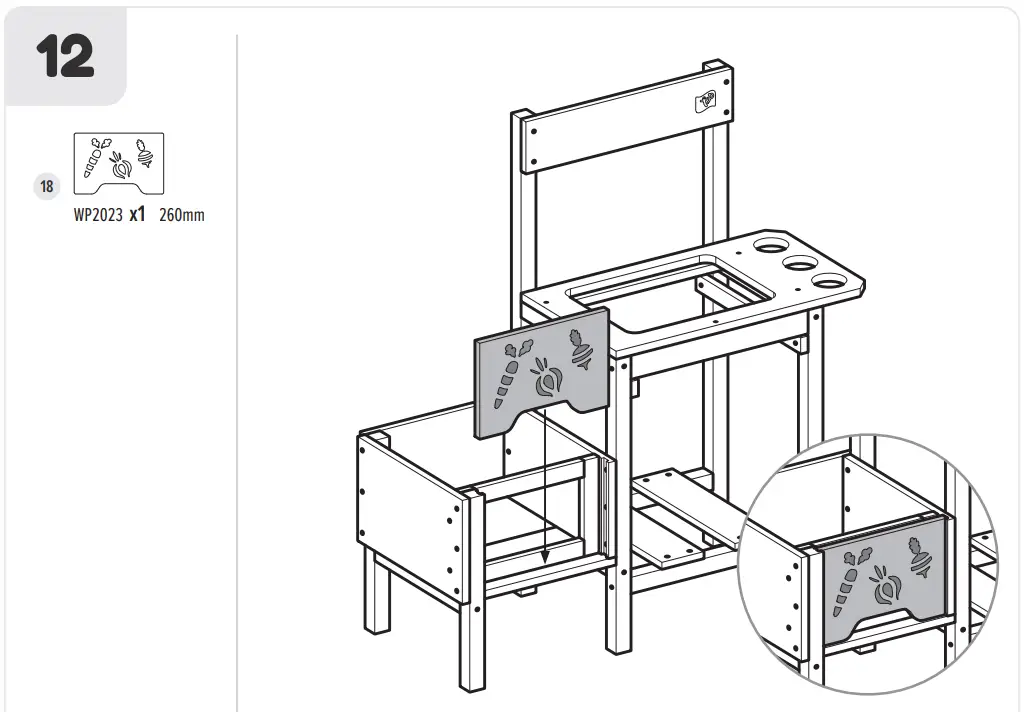 12

18

WP2023 x1 260mm