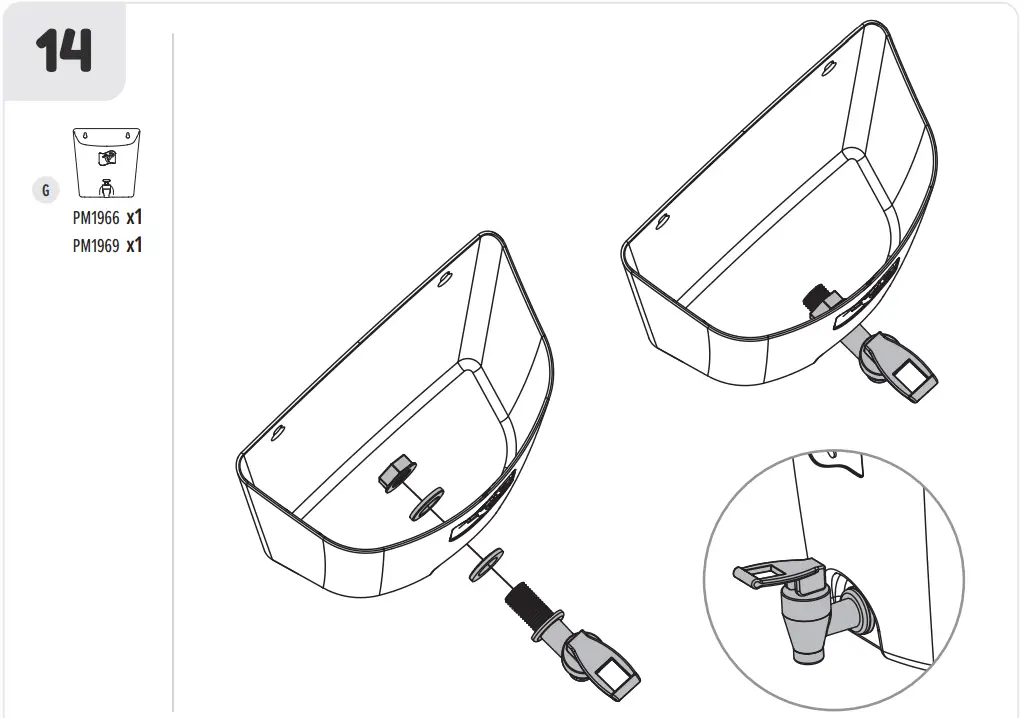 14

G

PM1966 x1
PM1969 x1