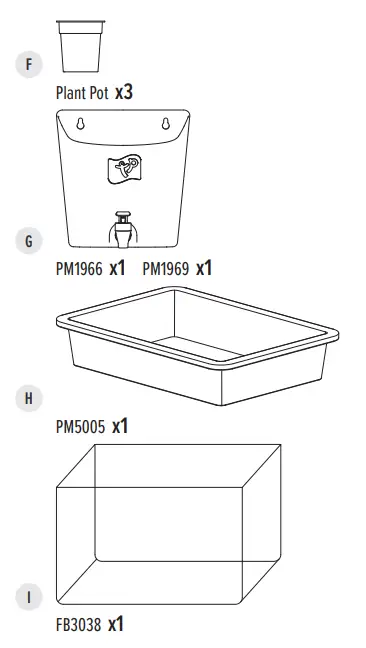 F

Plant Pot x3

G

PM1966 x1 PM1969 x1

H

PM5005 x1

I

FB3038 x1