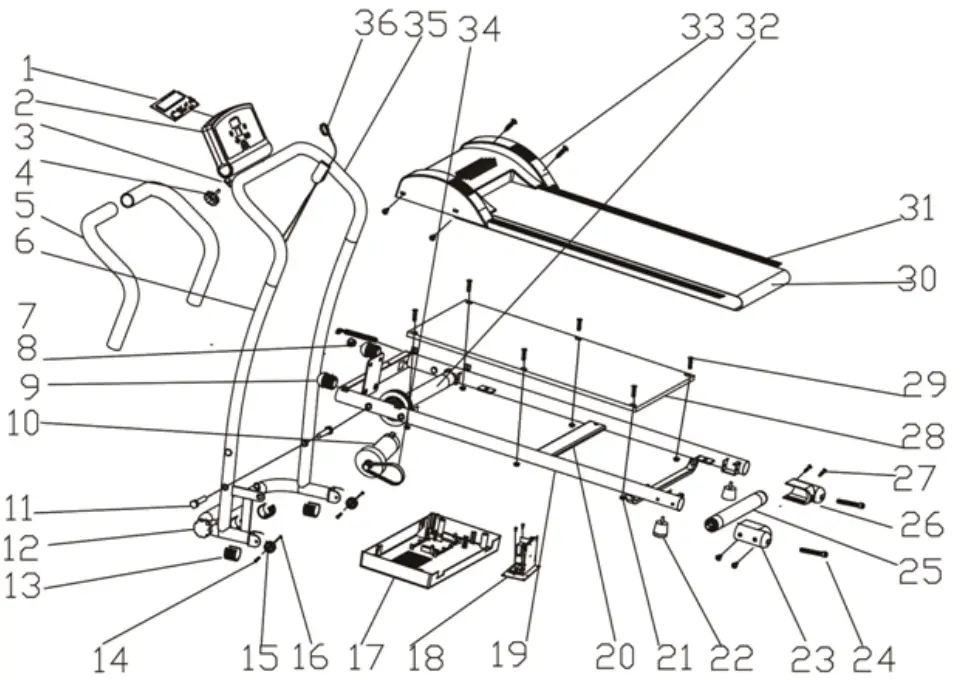 36 35 34 33 32
1
2
3
4
5
6
7
8
9
10
11
12
13
31
30
29
28
27
26
25
14 15 16 17 18 19 20 21 22 23 24