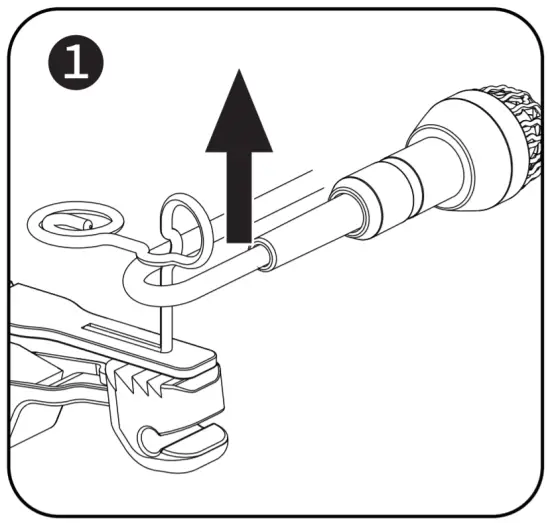 1