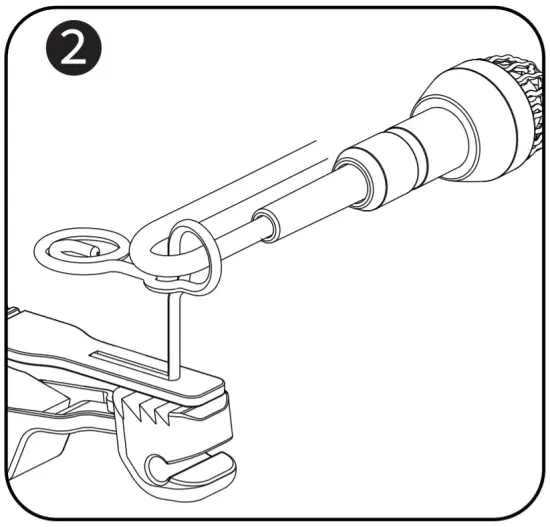 2