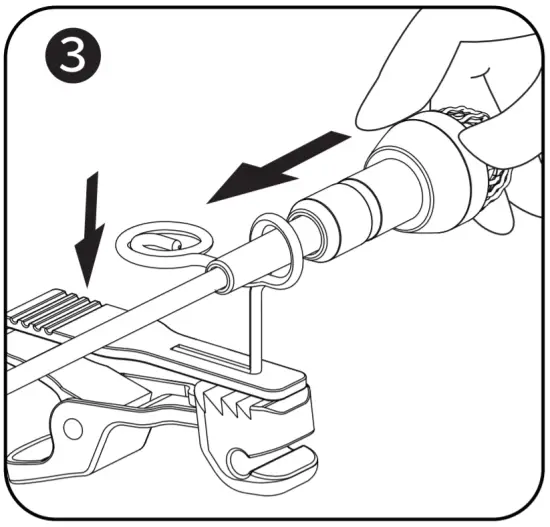 3