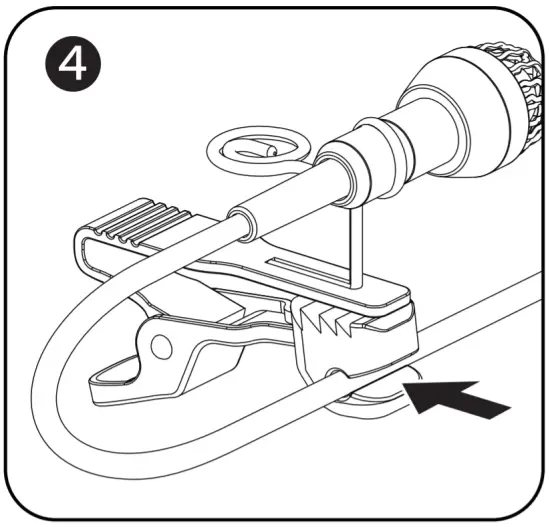 4