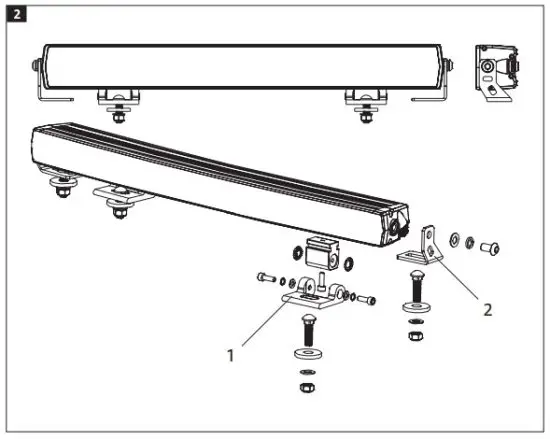 2

1

2