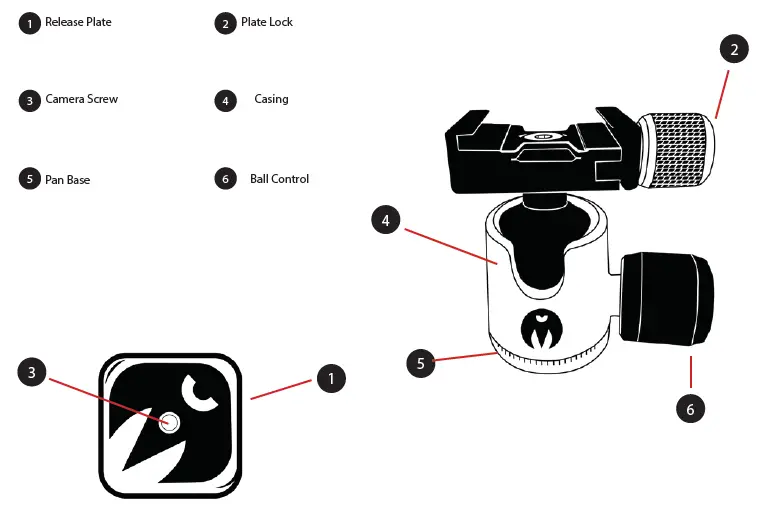 1 Release Plate
2 Plate Lock
3 Camera Screw
4 Casing
5 Pan Base
6 Ball Control

2
4
5
6
3
1