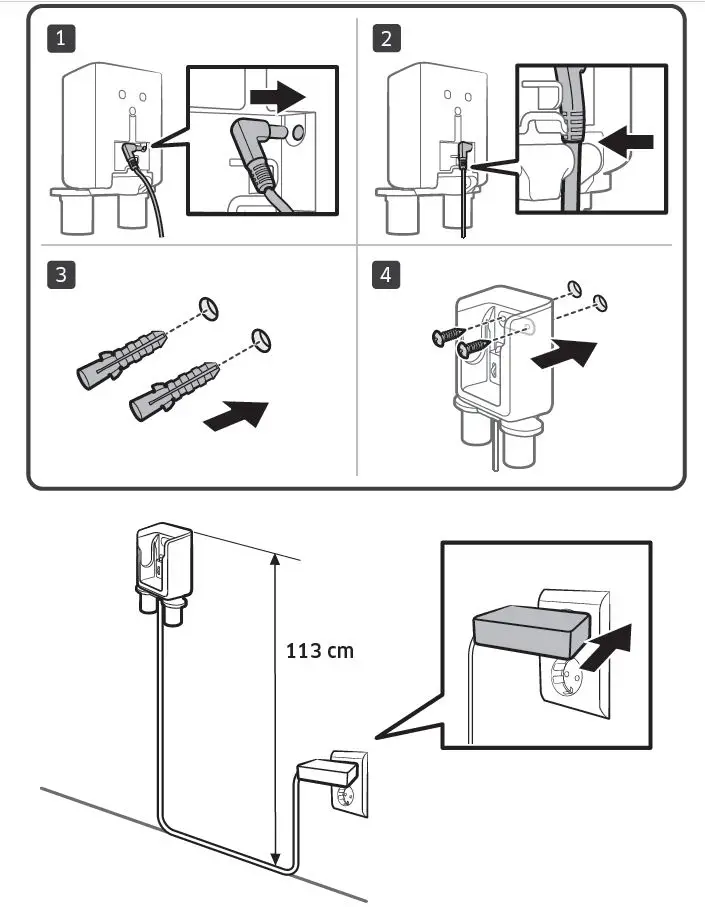 1

2

3

4

113 cm