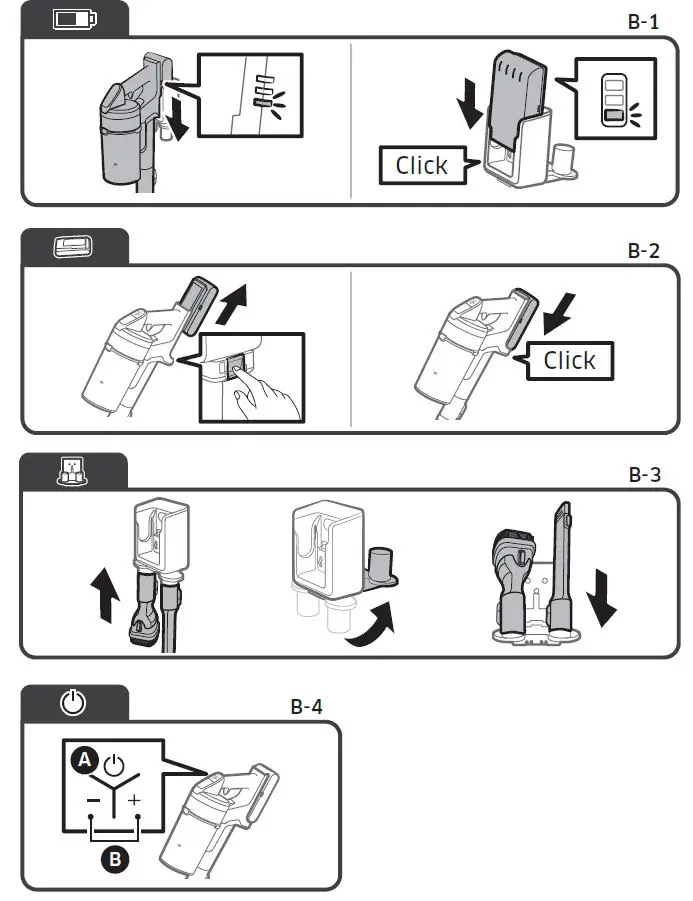 B-1

Click

B-2

Click

B-3

B-4

A

−

+

B