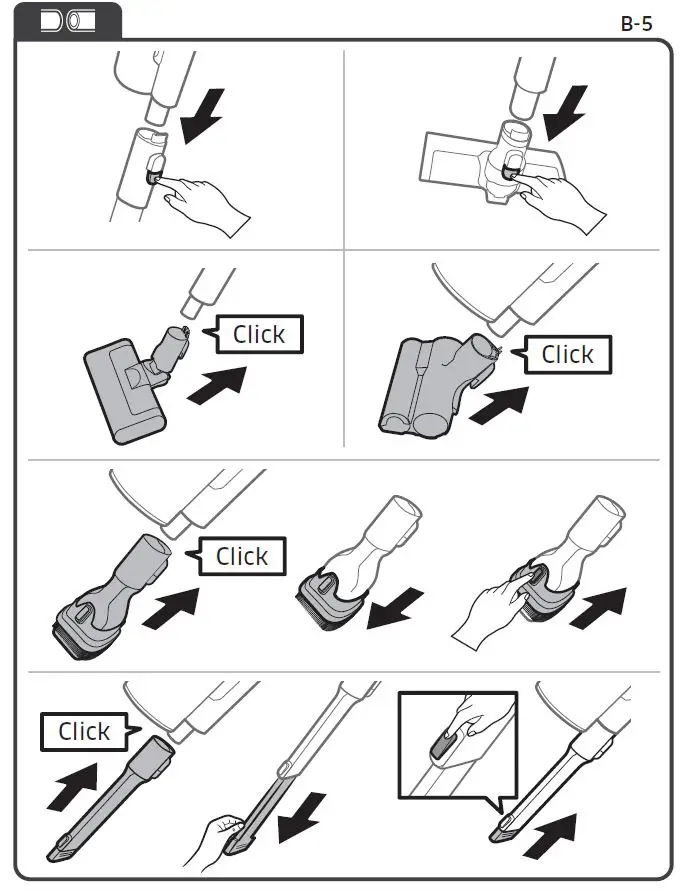 B-5

Click

Click

Click

Click