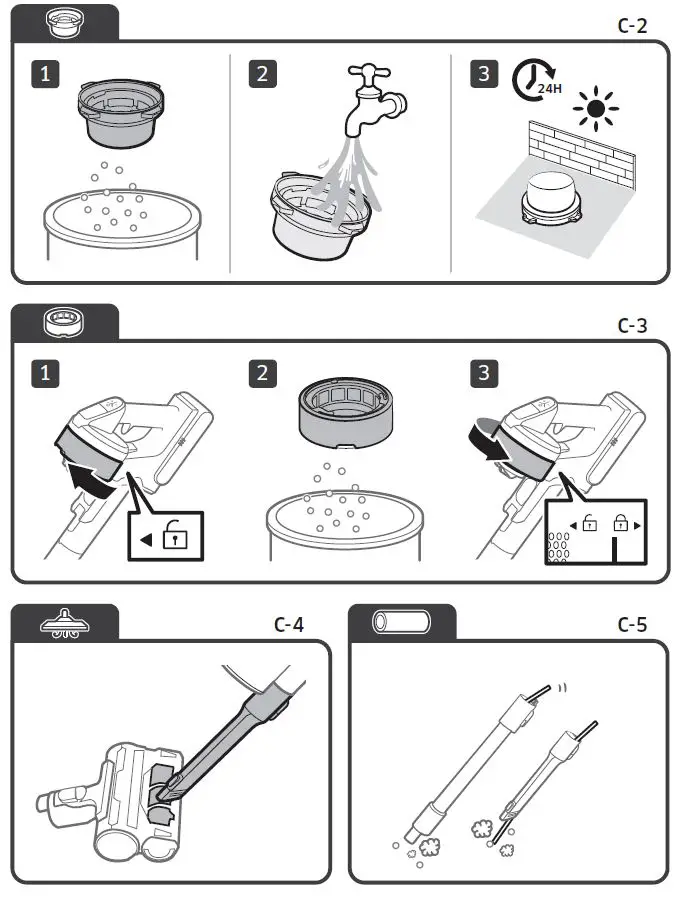 C-2
1
2
3
24H

C-3
1
2
3

C-4

C-5