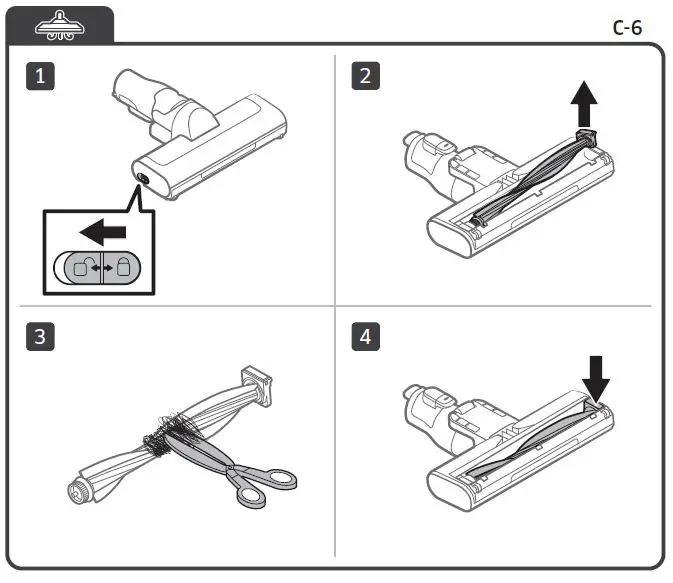 C-6

1

2

3

4