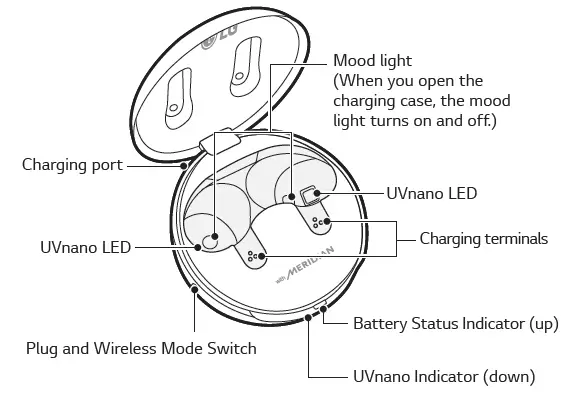 LG

Mood light
(When you open the charging case, the mood light turns on and off.)

Charging port

UVnano LED

UVnano LED

Charging terminals

with MERIDIAN

Battery Status Indicator (up)

Plug and Wireless Mode Switch

UVnano Indicator (down)