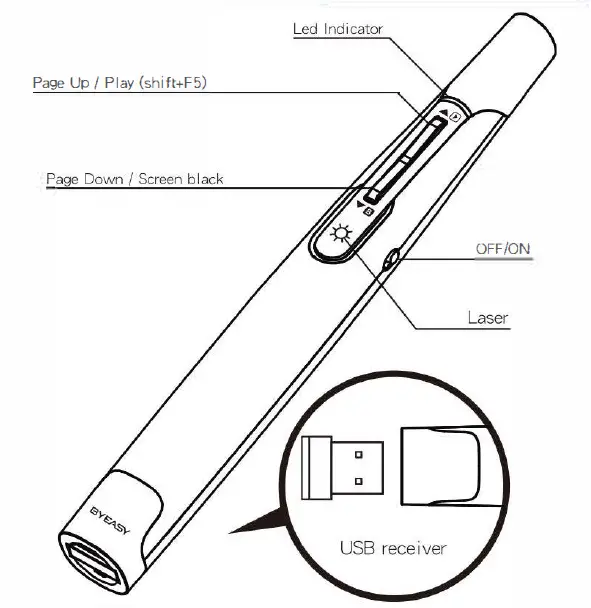 Led Indicator

Page Up / Play (shift+F5)

Page Down / Screen black

OFF/ON

Laser

BYEASY

USB receiver