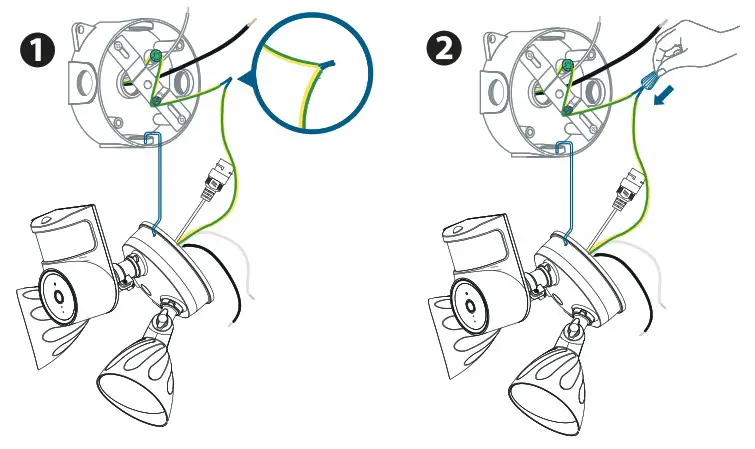 1

2