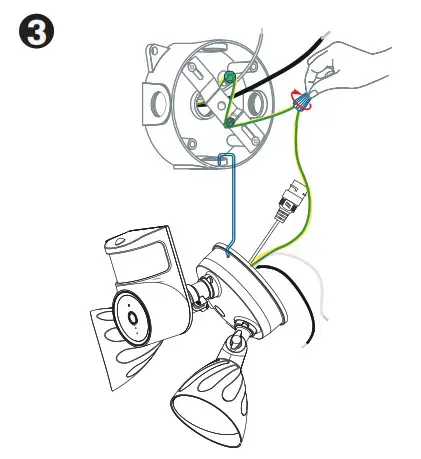 3