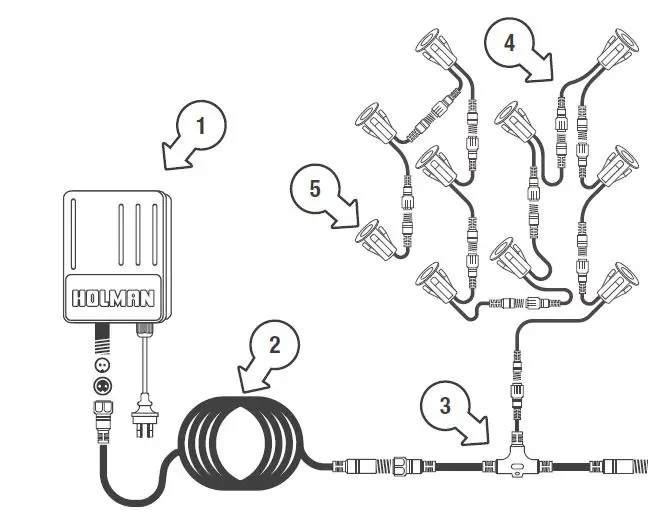 4

1

5

HOLMAN

2

3