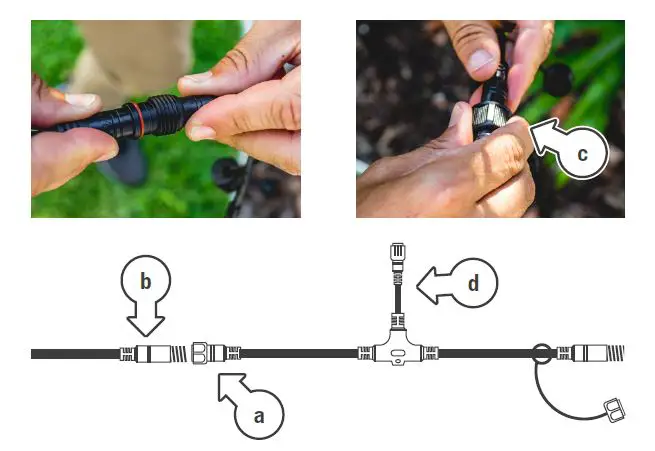 c

b

d

a