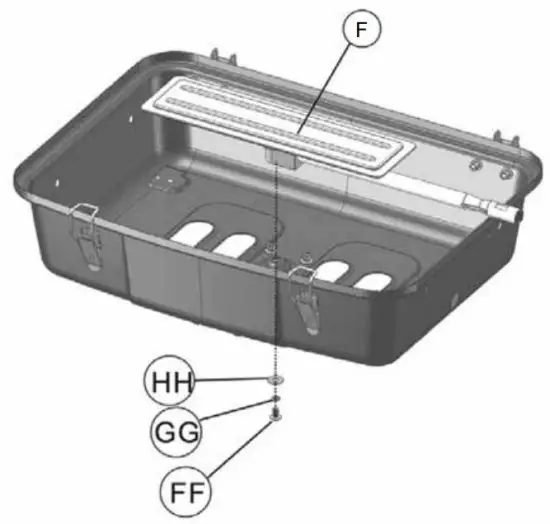 F

HH

GG

FF