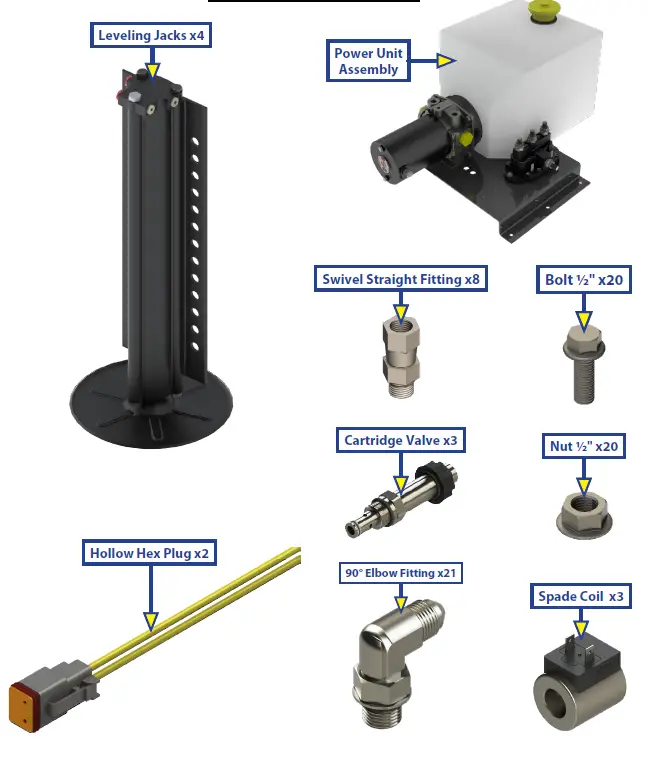 Leveling Jacks x4

Power Unit Assembly

Swivel Straight Fitting x8

Bolt ½" x20

Cartridge Valve x3

Nut ½" x20

Hollow Hex Plug x2

90° Elbow Fitting x21

Spade Coil x3