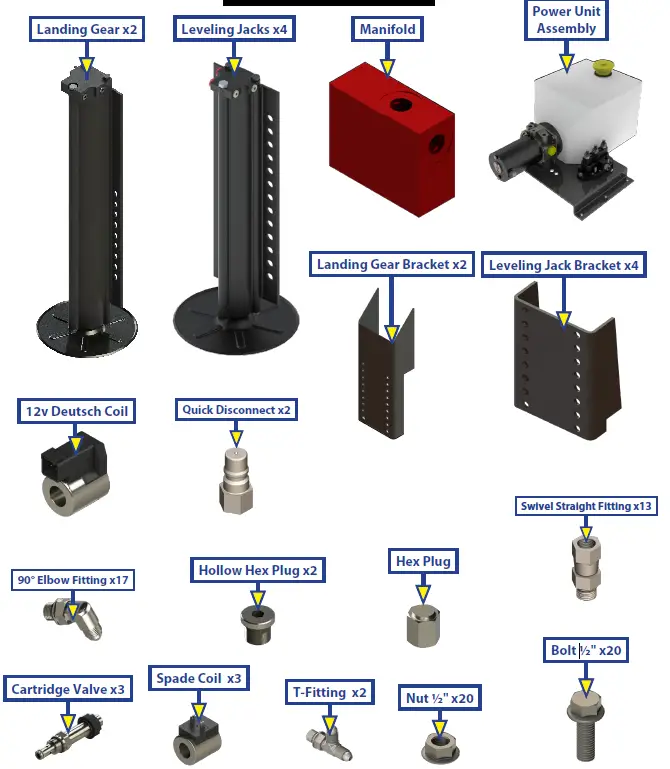 Landing Gear x2

Leveling Jacks x4

Manifold

Power Unit Assembly

Landing Gear Bracket x2

Leveling Jack Bracket x4

12v Deutsch Coil

Quick Disconnect x2

Swivel Straight Fitting x13

90° Elbow Fitting x17

Hollow Hex Plug x2

Hex Plug

Bolt ½" x20

Cartridge Valve x3

Spade Coil x3

T-Fitting x2

Nut ½" x20